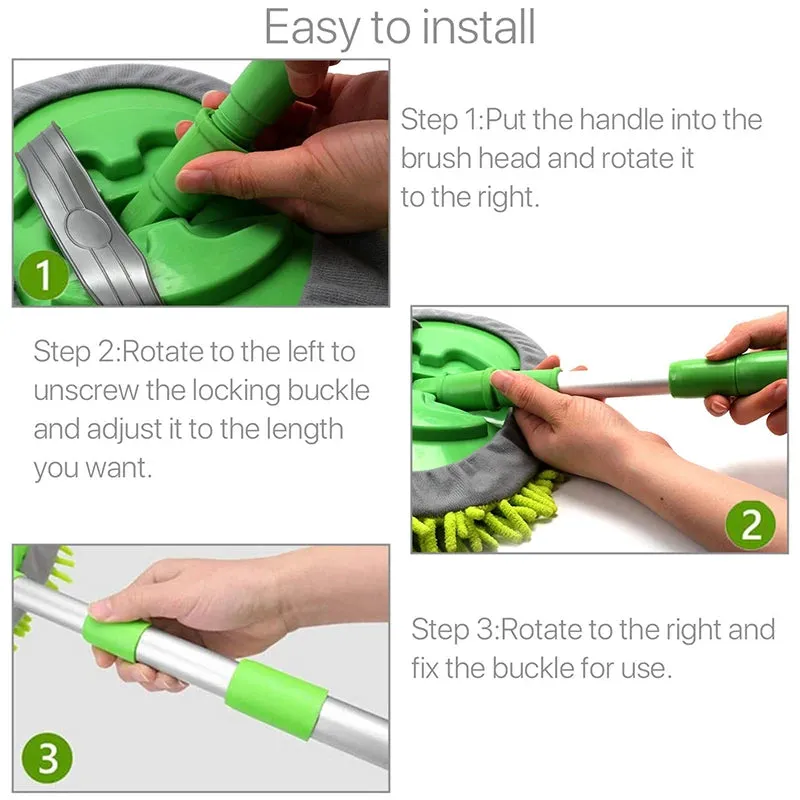 Easy to install

1

Step 1:Put the handle into the brush head and rotate it to the right.

Step 2:Rotate to the left to unscrew the locking buckle and adjust it to the length you want.

2

3

Step 3:Rotate to the right and fix the buckle for use.